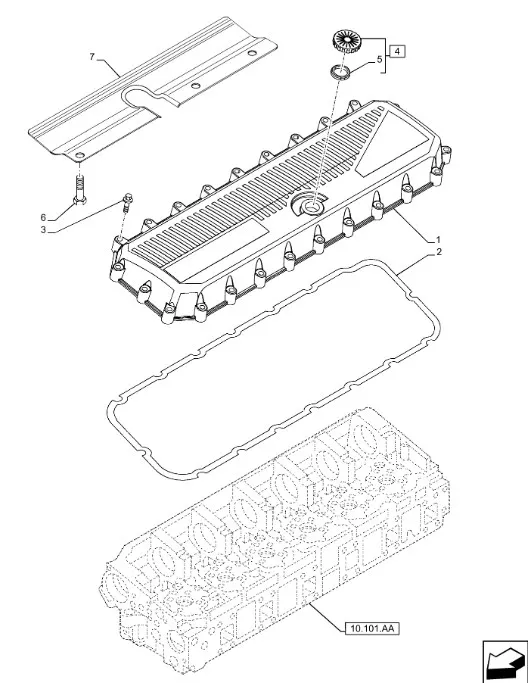 7
4
5
6
3
1
2
10.101.AA